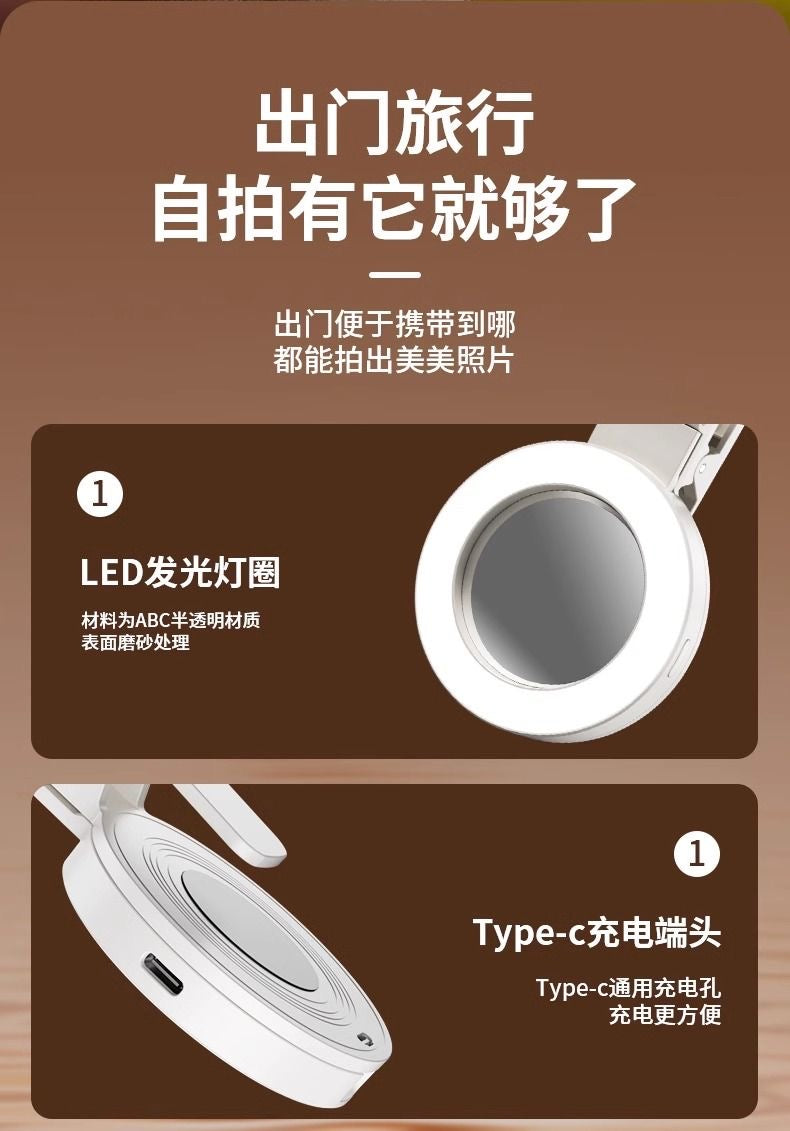 出门旅行
自拍有它就够了

出门便于携带到哪
都能拍出美美照片

1

LED发光灯圈

材料为ABC半透明材质
表面磨砂处理

1

Type-c充电端头

Type-c通用充电孔
充电更方便