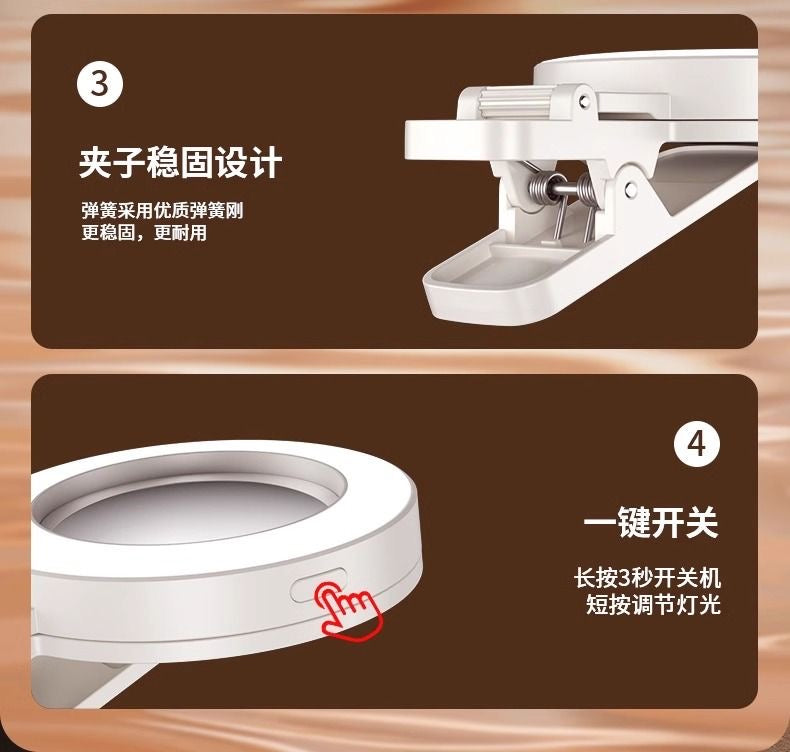 3

夹子稳固设计

弹簧采用优质弹簧刚
更稳固，更耐用

4

一键开关

长按3秒开关机
短按调节灯光